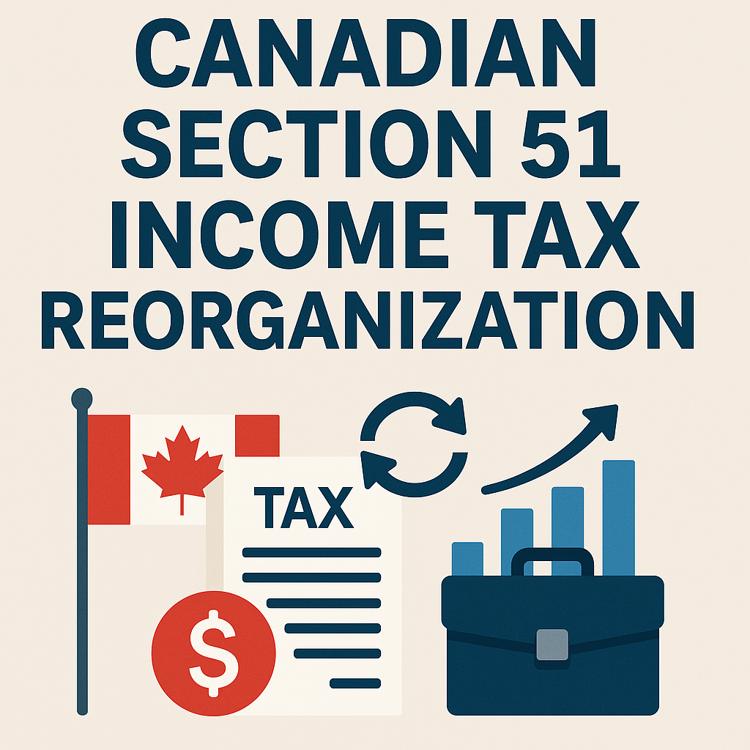 CANADIAN SECTION 51 INCOME TAX REORGANIZATION

TAX

$